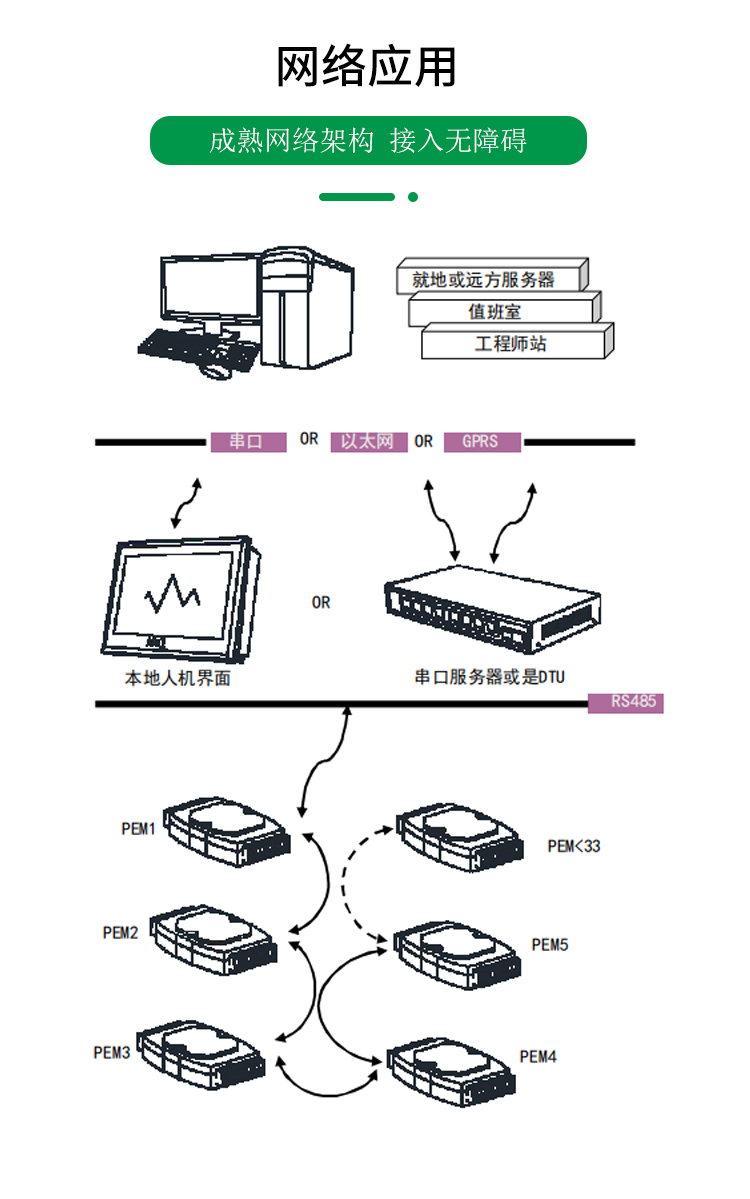 网络应用

成熟网络架构 接入无障碍

就地或远方服务器
值班室
工程师站

串口 OR 以太网 OR GPRS

OR

本地人机界面

串口服务器或是DTU

RS485

PEM1

PEM<33

PEM2

PEM5

PEM3

PEM4